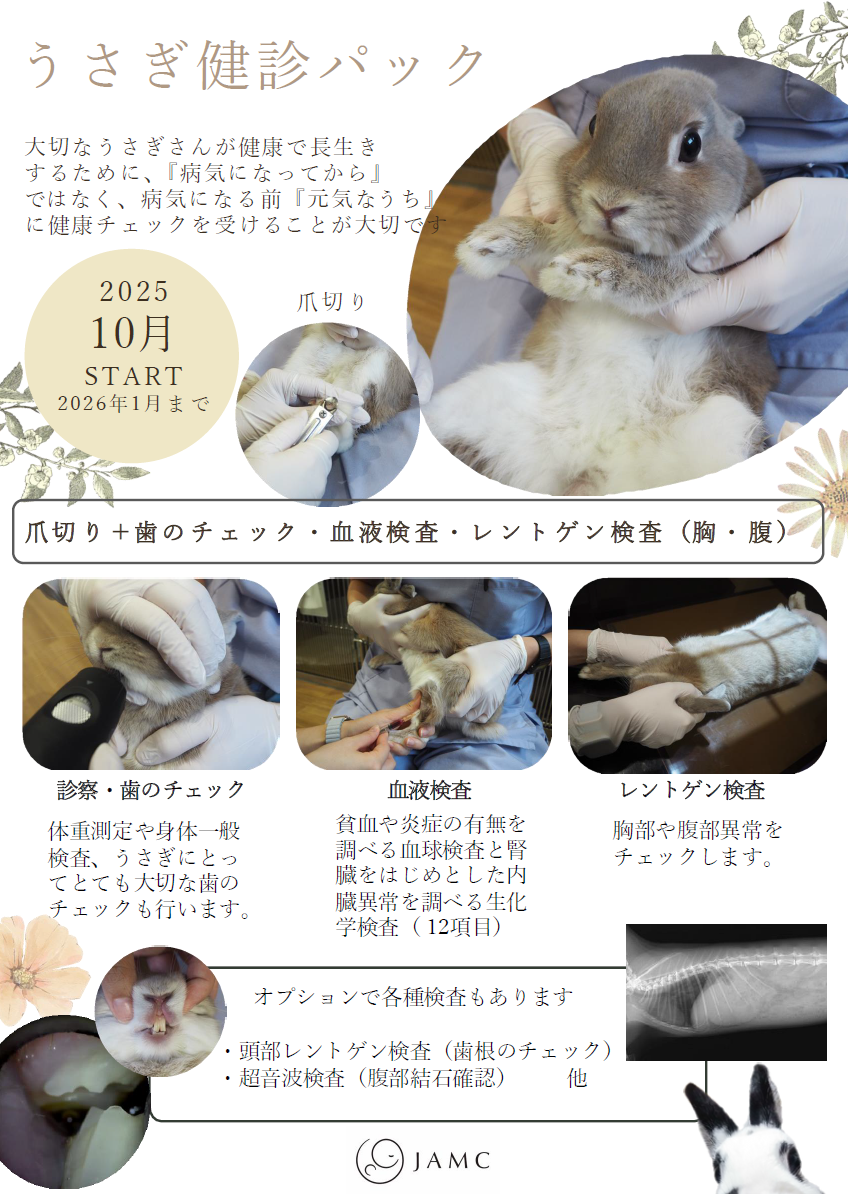 うさぎ健診パック

大切なうさぎさんが健康で長生きするために、『病気になってから』ではなく、病気になる前『元気なうち』に健康チェックを受けることが大切です

2025
10月
START
2026年1月まで

爪切り

爪切り＋歯のチェック・血液検査・レントゲン検査（胸・腹）

診察・歯のチェック

体重測定や身体一般検査、うさぎにとってとても大切な歯のチェックも行います。

血液検査

貧血や炎症の有無を調べる血球検査と腎臓をはじめとした内臓異常を調べる生化学検査（12項目）

レントゲン検査

胸部や腹部異常をチェックします。

オプションで各種検査もあります

・頭部レントゲン検査（歯根のチェック）
・超音波検査（腹部結石確認）　他

JAMC